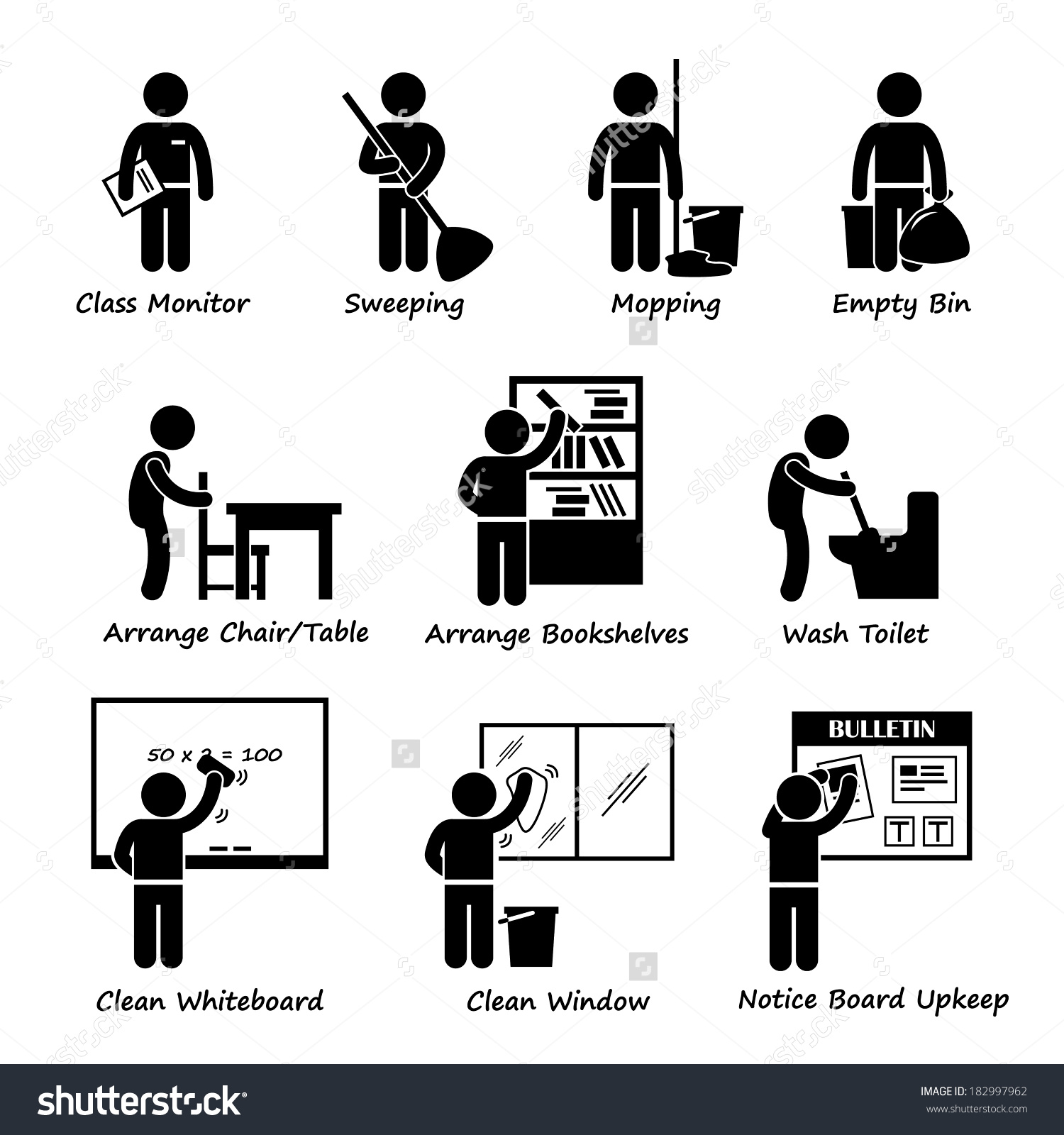 Class Monitor

Sweeping

Mopping

Empty Bin

Arrange Chair/Table

Arrange Bookshelves

Wash Toilet

50 x 2 = 100

Clean Whiteboard

Clean Window

BULLETIN

T T

Notice Board Upkeep

shutterstock

IMAGE ID: 182997962
www.shutterstock.com